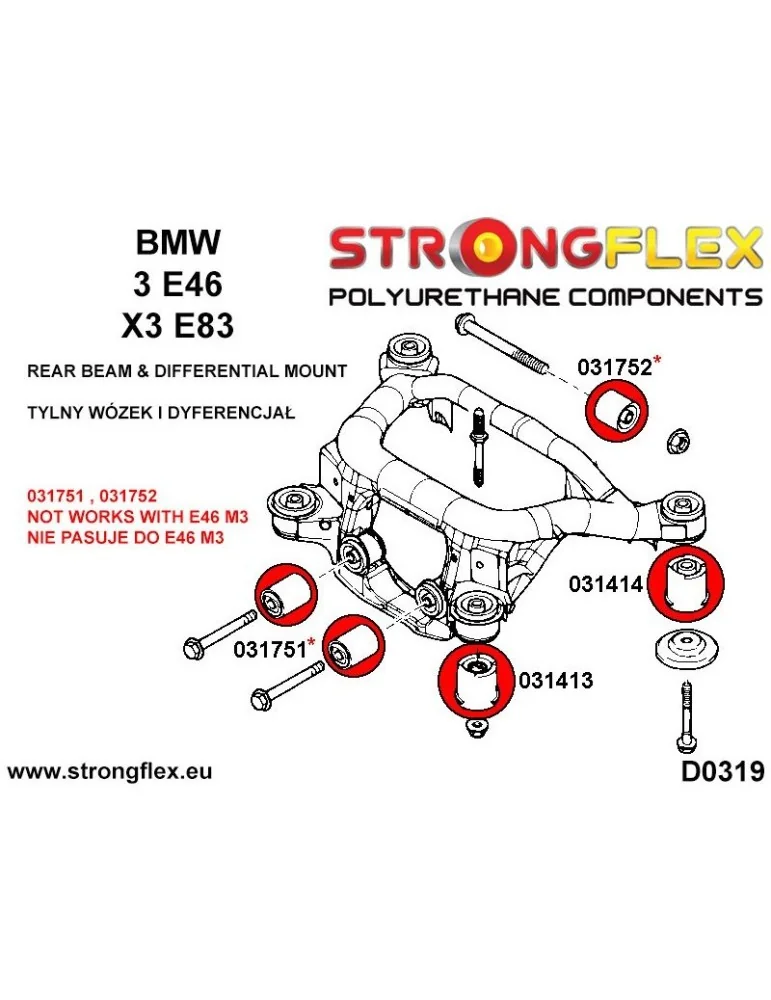 BMW
3 E46
X3 E83

STRONGFLEX
POLYURETHANE COMPONENTS

REAR BEAM & DIFFERENTIAL MOUNT

TYLNY WÓZEK I DYFERENCJAŁ

031751 , 031752
NOT WORKS WITH E46 M3
NIE PASUJE DO E46 M3

031752*

031414

031751*

031413

www.strongflex.eu

D0319