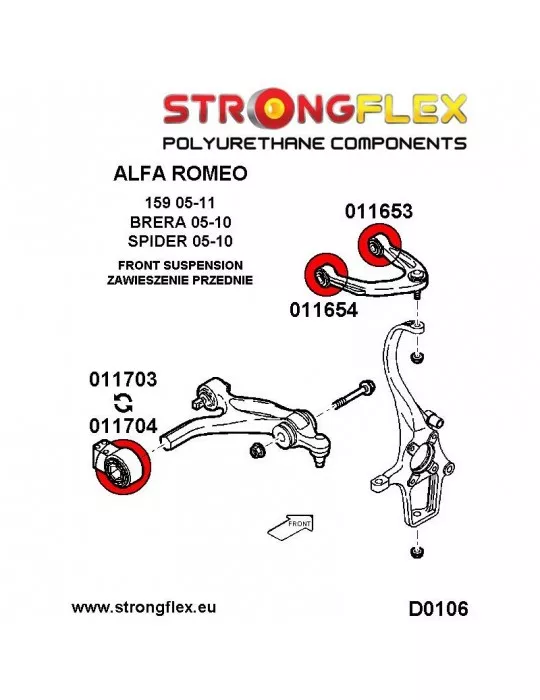 STRONGFLEX
POLYURETHANE COMPONENTS

ALFA ROMEO

159 05-11
BRERA 05-10
SPIDER 05-10

FRONT SUSPENSION
ZAWIESZENIE PRZEDNIE

011653

011654

011703

011704

FRONT

www.strongflex.eu

D0106