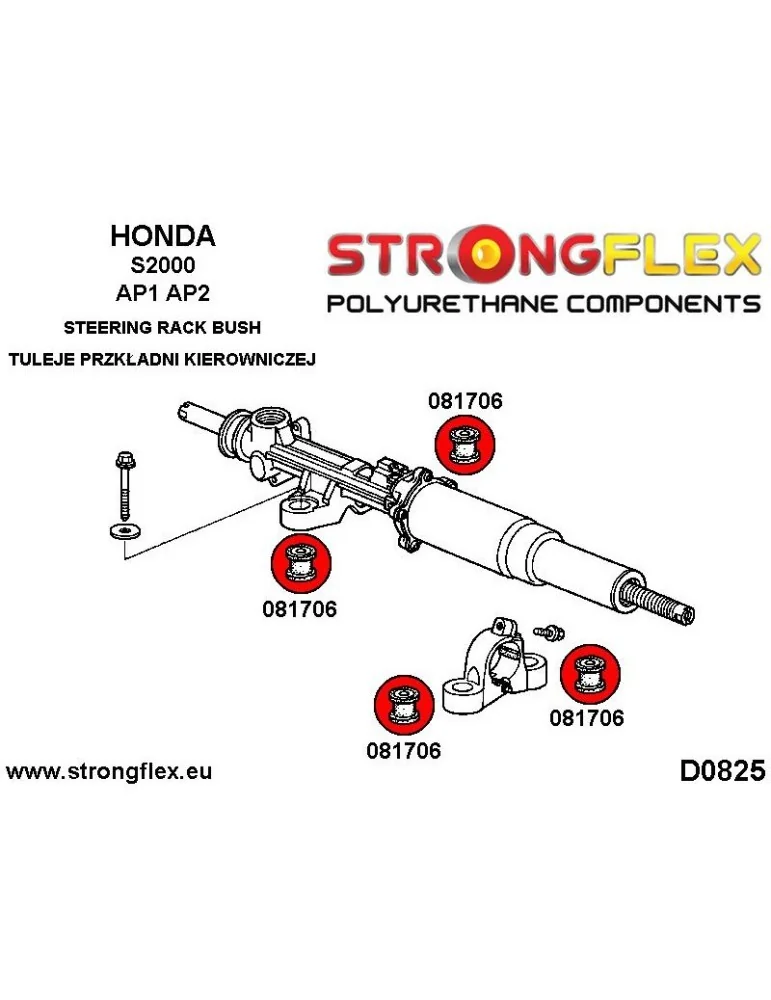 HONDA
S2000
AP1 AP2
STEERING RACK BUSH
TULEJE PRZKŁADNI KIEROWNICZEJ

STRONGFLEX
POLYURETHANE COMPONENTS

081706

081706

081706

081706

www.strongflex.eu

D0825