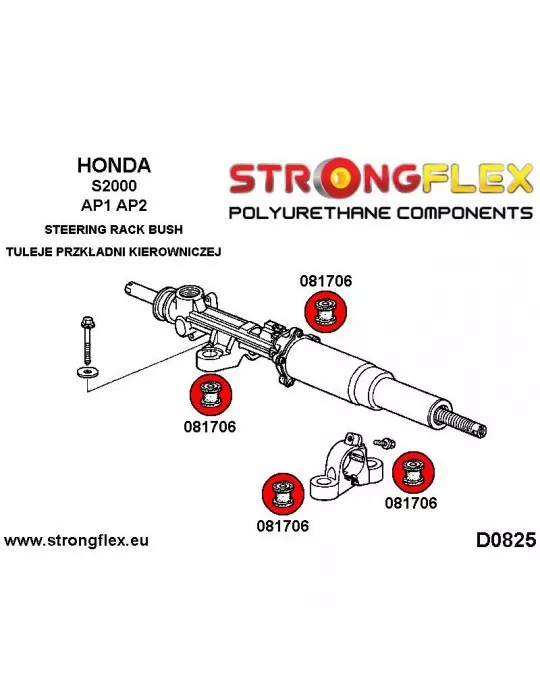 HONDA
S2000
AP1 AP2
STEERING RACK BUSH
TULEJE PRZKŁADNI KIEROWNICZEJ

STRONGFLEX
POLYURETHANE COMPONENTS

081706

081706

081706

081706

www.strongflex.eu

D0825