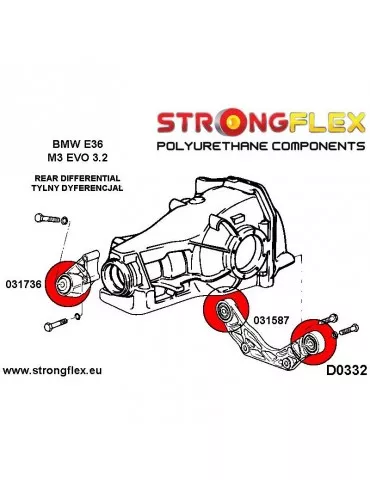 STRONGFLEX
POLYURETHANE COMPONENTS

BMW E36
M3 EVO 3.2

REAR DIFFERENTIAL
TYLNY DYFERENCJAŁ

031736

031587

www.strongflex.eu

D0332