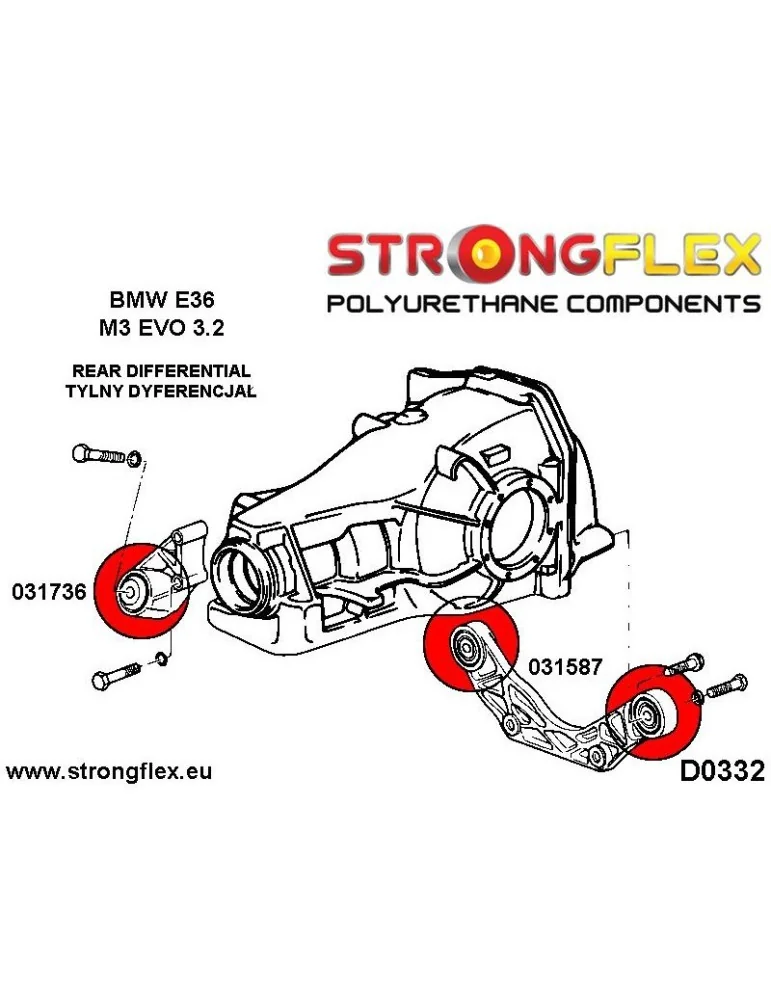 STRONGFLEX
POLYURETHANE COMPONENTS

BMW E36
M3 EVO 3.2

REAR DIFFERENTIAL
TYLNY DYFERENCJAŁ

031736

031587

www.strongflex.eu

D0332