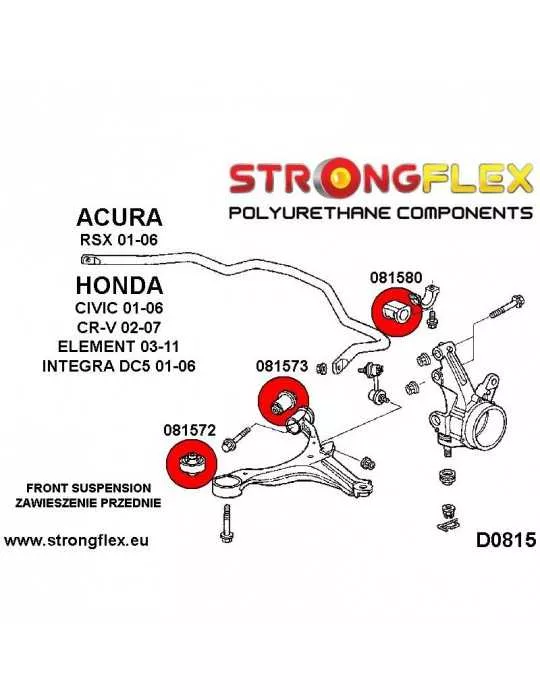 STRONGFLEX
POLYURETHANE COMPONENTS

ACURA
RSX 01-06

HONDA
CIVIC 01-06
CR-V 02-07
ELEMENT 03-11
INTEGRA DC5 01-06

081580

081573

081572

FRONT SUSPENSION
ZAWIESZENIE PRZEDNIE

www.strongflex.eu

D0815