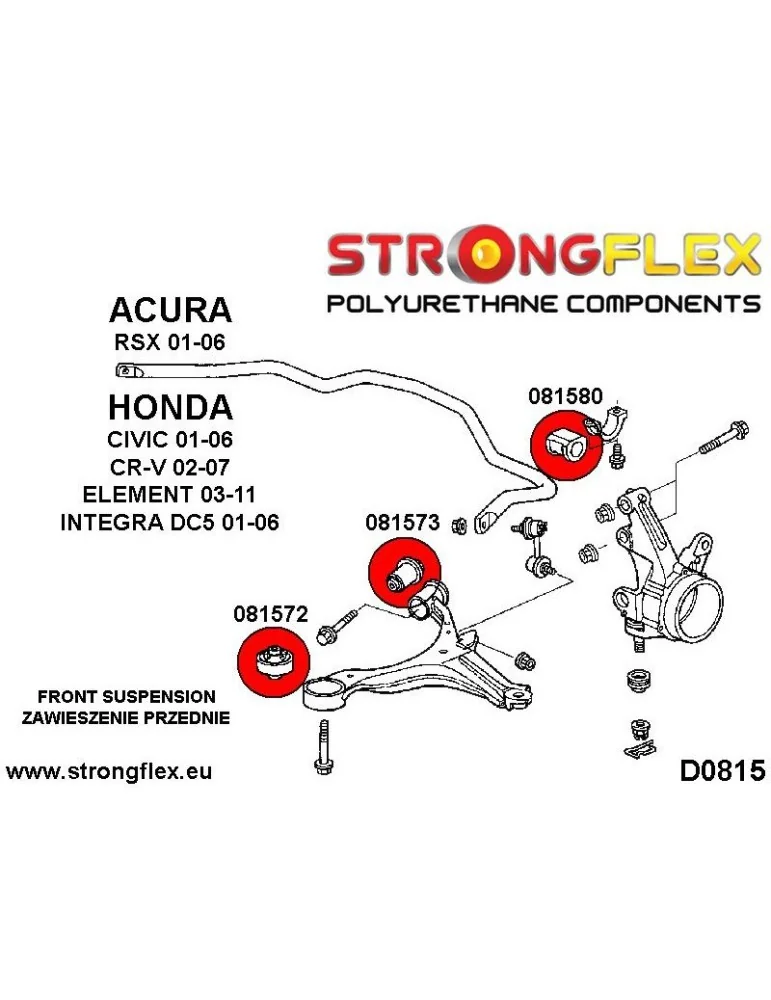 STRONGFLEX
POLYURETHANE COMPONENTS

ACURA
RSX 01-06

HONDA
CIVIC 01-06
CR-V 02-07
ELEMENT 03-11
INTEGRA DC5 01-06

081580

081573

081572

FRONT SUSPENSION
ZAWIESZENIE PRZEDNIE

www.strongflex.eu

D0815