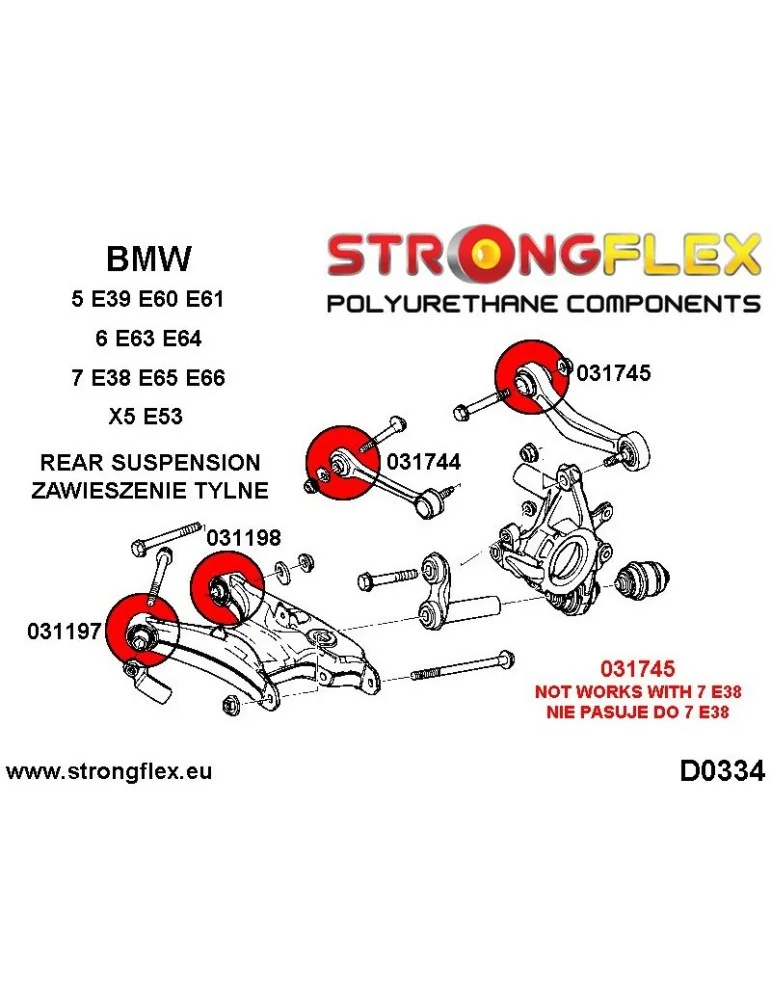 BMW
5 E39 E60 E61
6 E63 E64
7 E38 E65 E66
X5 E53

REAR SUSPENSION
ZAWIESZENIE TYLNE

STRONGFLEX
POLYURETHANE COMPONENTS

031745

031744

031198

031197

031745
NOT WORKS WITH 7 E38
NIE PASUJE DO 7 E38

www.strongflex.eu

D0334