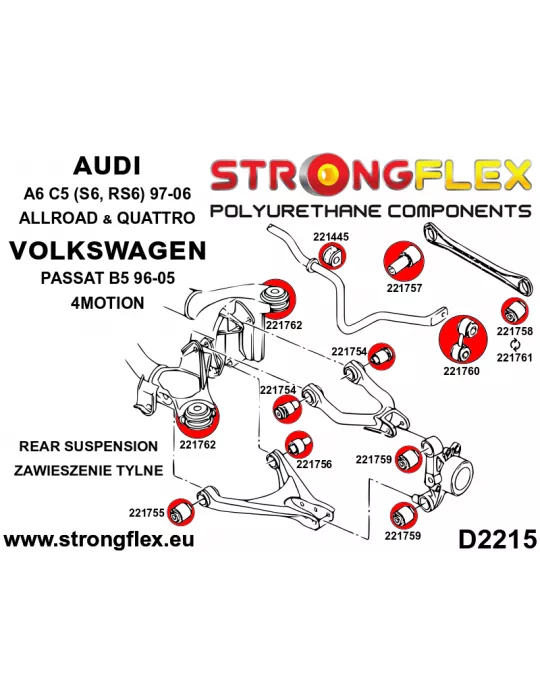 AUDI
A6 C5 (S6, RS6) 97-06
ALLROAD & QUATTRO
VOLKSWAGEN
PASSAT B5 96-05
4MOTION

STRONGFLEX
POLYURETHANE COMPONENTS

221445
221757
221762
221758
221761
221754
221760
221754
221762
REAR SUSPENSION
ZAWIESZENIE TYLNE
221756
221759
221755
221759

www.strongflex.eu
D2215