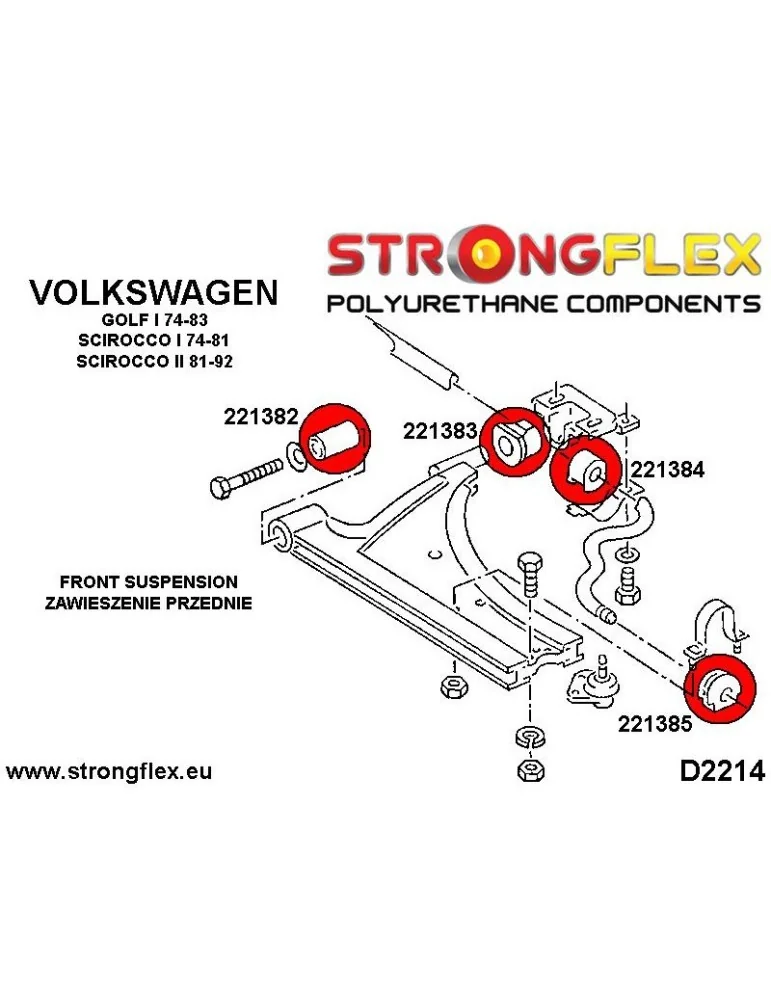 STRONGFLEX
POLYURETHANE COMPONENTS

VOLKSWAGEN
GOLF I 74-83
SCIROCCO I 74-81
SCIROCCO II 81-92

221382

221383

221384

FRONT SUSPENSION
ZAWIESZENIE PRZEDNIE

221385

www.strongflex.eu

D2214