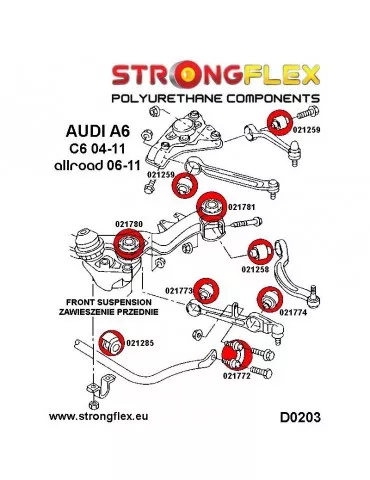 STRONGFLEX
POLYURETHANE COMPONENTS

AUDI A6
C6 04-11
allroad 06-11

021259

021259

021781

021780

021258

021773

021774

FRONT SUSPENSION
ZAWIESZENIE PRZEDNIE

021285

021772

www.strongflex.eu

D0203