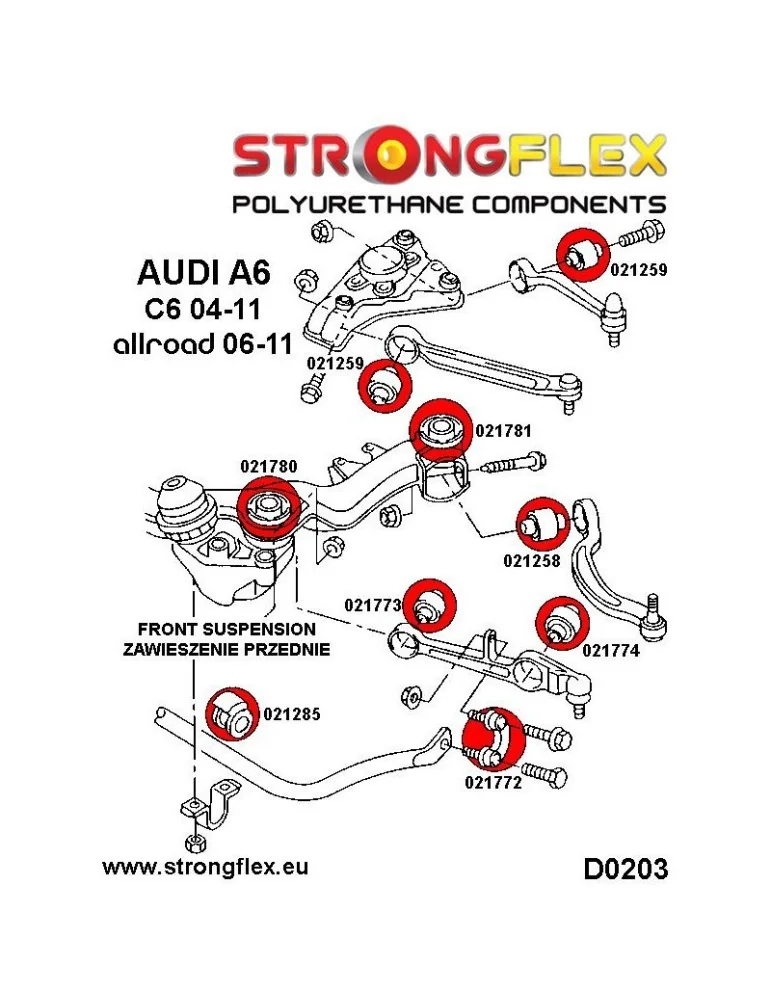 STRONGFLEX
POLYURETHANE COMPONENTS

AUDI A6
C6 04-11
allroad 06-11

021259
021259
021781
021780
021258
021773
021774
FRONT SUSPENSION
ZAWIESZENIE PRZEDNIE
021285
021772

www.strongflex.eu
D0203