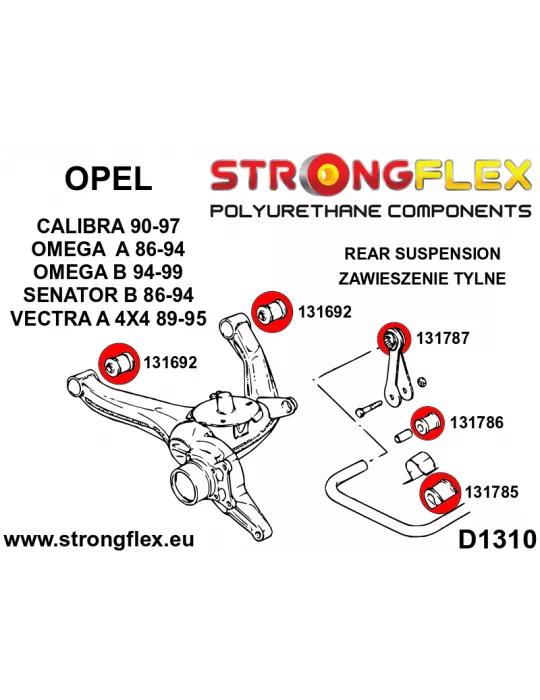 OPEL

STRONGFLEX
POLYURETHANE COMPONENTS

CALIBRA 90-97
OMEGA A 86-94
OMEGA B 94-99
SENATOR B 86-94
VECTRA A 4X4 89-95

REAR SUSPENSION
ZAWIESZENIE TYLNE

131692

131692

131787

131786

131785

www.strongflex.eu

D1310