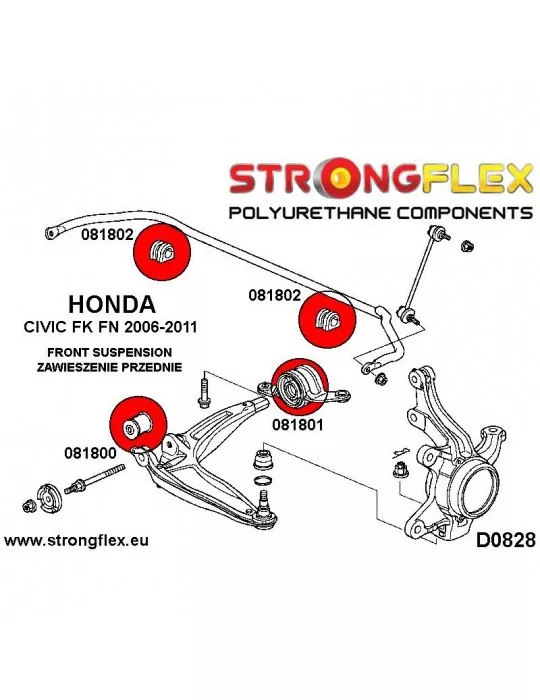 STRONGFLEX
POLYURETHANE COMPONENTS

081802

HONDA
CIVIC FK FN 2006-2011

FRONT SUSPENSION
ZAWIESZENIE PRZEDNIE

081802

081801

081800

www.strongflex.eu

D0828