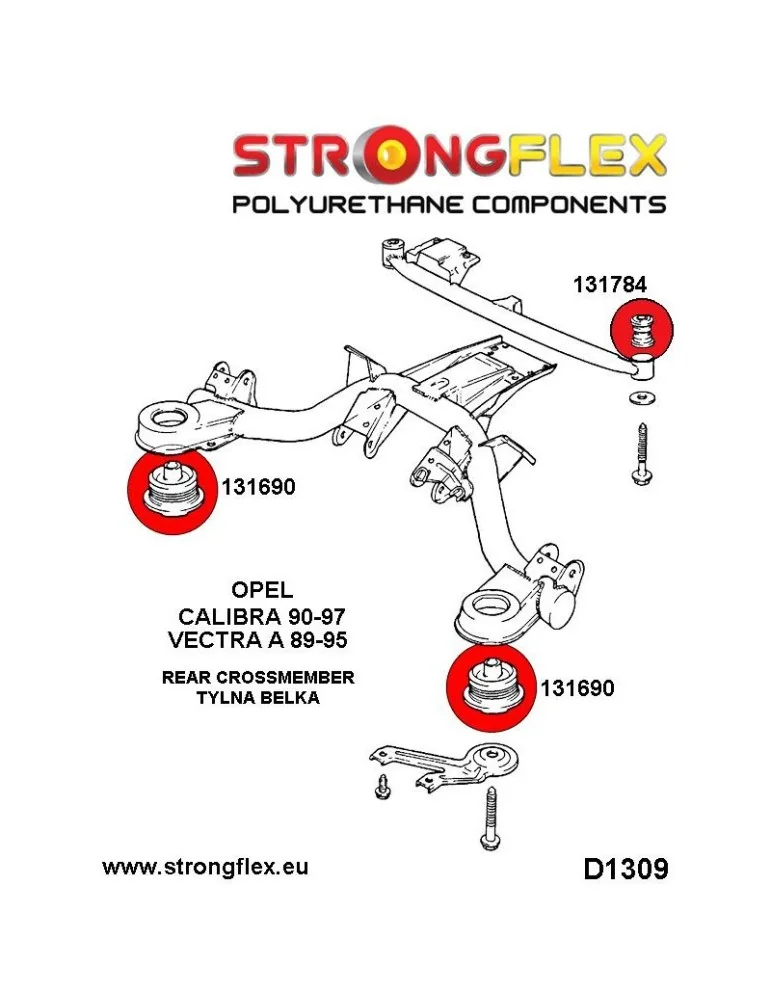 STRONGFLEX
POLYURETHANE COMPONENTS

131784

131690

OPEL
CALIBRA 90-97
VECTRA A 89-95

REAR CROSSMEMBER
TYLNA BELKA

131690

www.strongflex.eu

D1309