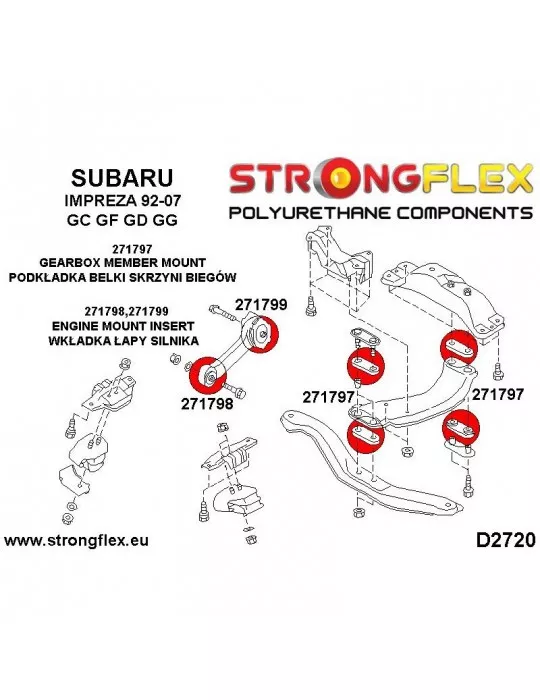 SUBARU
IMPREZA 92-07
GC GF GD GG

STRONGFLEX
POLYURETHANE COMPONENTS

271797
GEARBOX MEMBER MOUNT
PODKŁADKA BELKI SKRZYNI BIEGÓW

271798,271799
ENGINE MOUNT INSERT
WKŁADKA ŁAPY SILNIKA

271799
271798
271797
271797

www.strongflex.eu

D2720