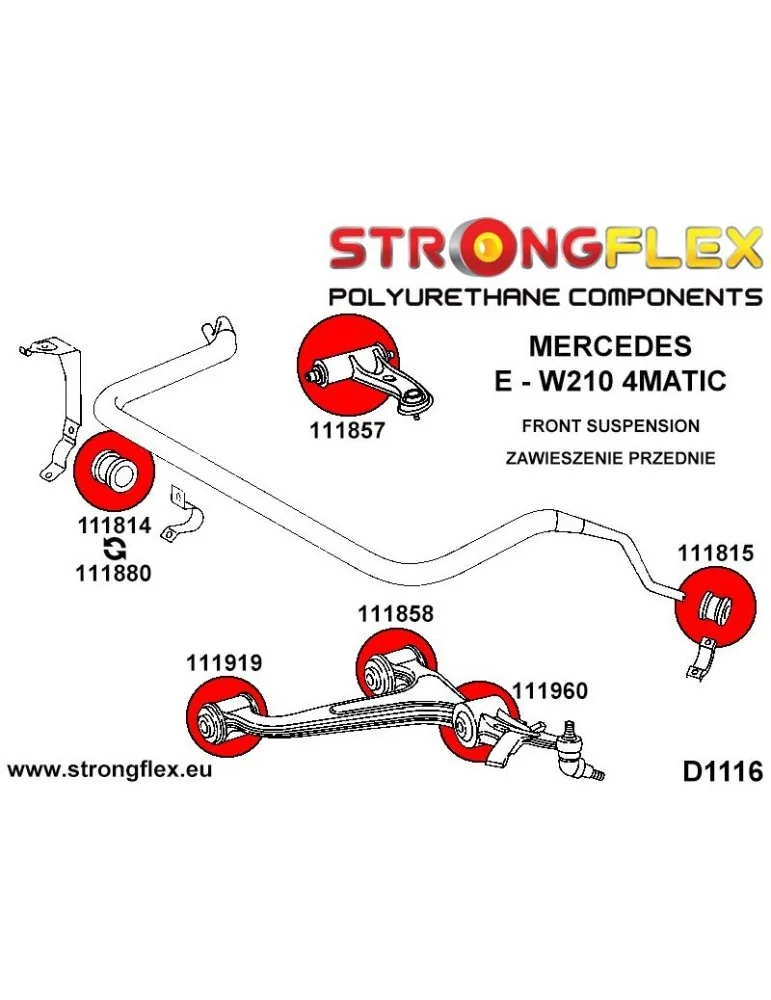 STRONGFLEX
POLYURETHANE COMPONENTS

MERCEDES
E - W210 4MATIC

FRONT SUSPENSION
ZAWIESZENIE PRZEDNIE

111857

111814
111880

111815

111858

111919

111960

www.strongflex.eu

D1116