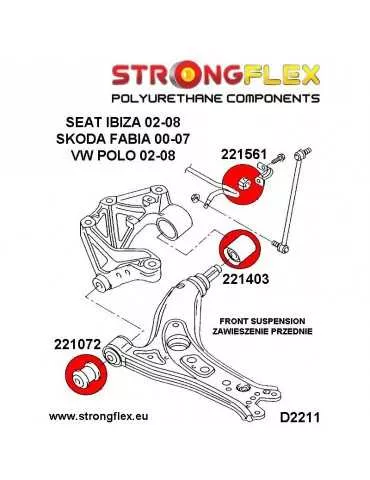 STRONGFLEX
POLYURETHANE COMPONENTS

SEAT IBIZA 02-08
SKODA FABIA 00-07
VW POLO 02-08

221561

221403

FRONT SUSPENSION
ZAWIESZENIE PRZEDNIE

221072

www.strongflex.eu

D2211