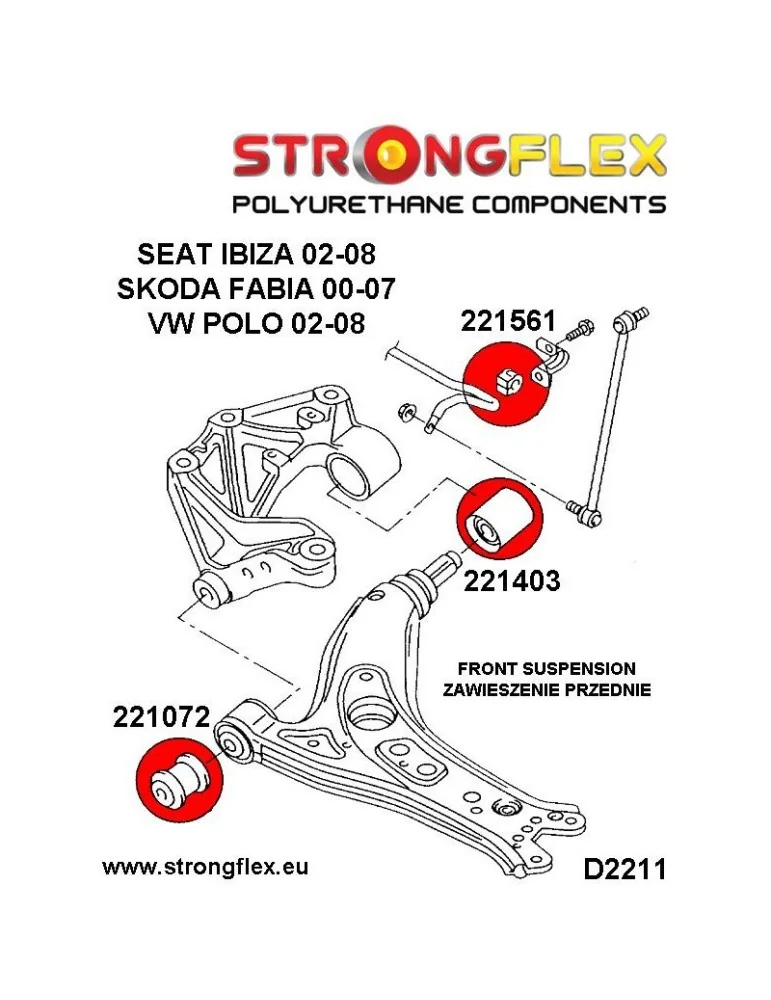 STRONGFLEX
POLYURETHANE COMPONENTS

SEAT IBIZA 02-08
SKODA FABIA 00-07
VW POLO 02-08

221561

221403

FRONT SUSPENSION
ZAWIESZENIE PRZEDNIE

221072

www.strongflex.eu

D2211