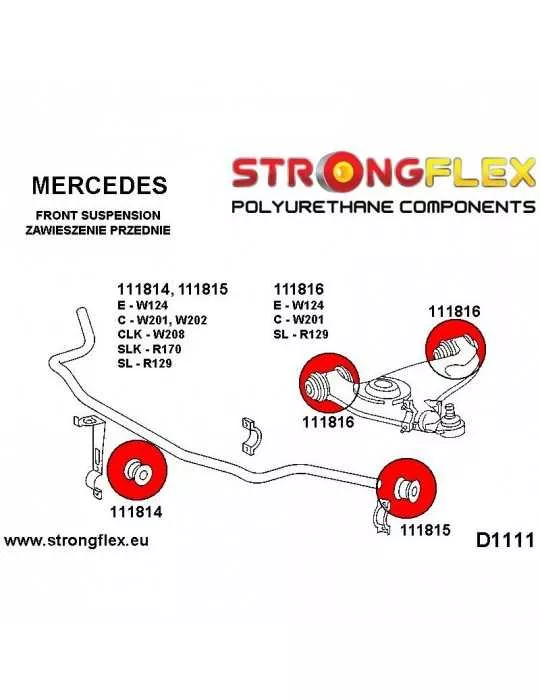 MERCEDES

FRONT SUSPENSION
ZAWIESZENIE PRZEDNIE

STRONGFLEX
POLYURETHANE COMPONENTS

111814, 111815
E - W124
C - W201, W202
CLK - W208
SLK - R170
SL - R129

111816
E - W124
C - W201
SL - R129

111816

111816

111814

111815

www.strongflex.eu

D1111