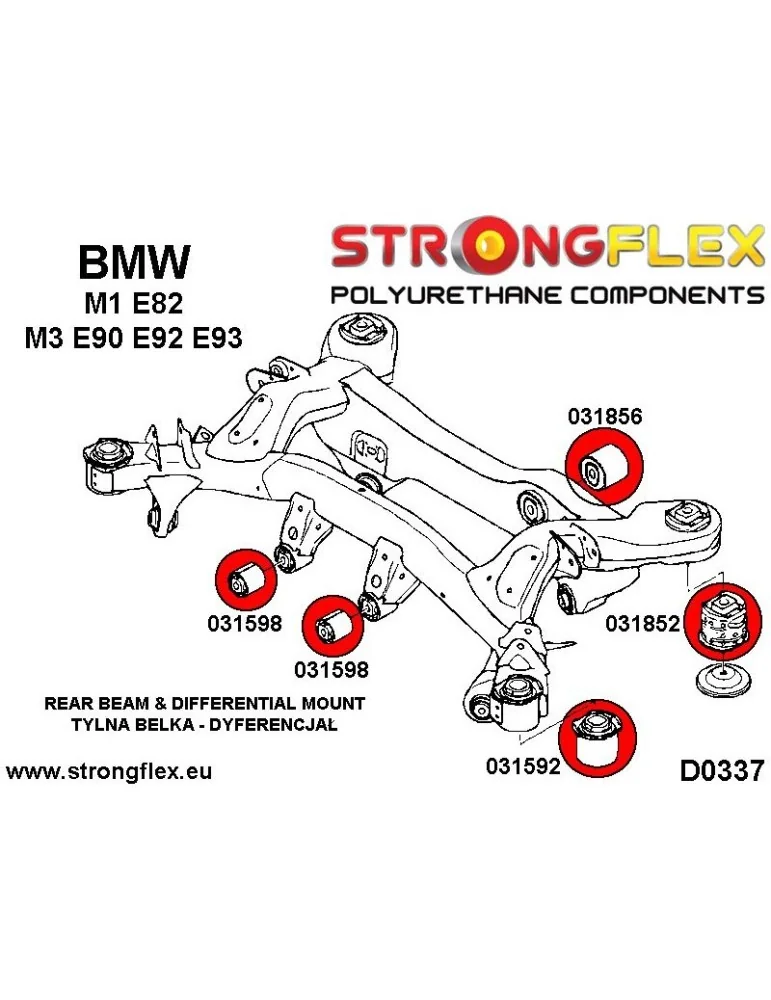 BMW
M1 E82
M3 E90 E92 E93

STRONGFLEX
POLYURETHANE COMPONENTS

031856

031598

031598

031852

031592

REAR BEAM & DIFFERENTIAL MOUNT
TYLNA BELKA - DYFERENCJAŁ

www.strongflex.eu

D0337