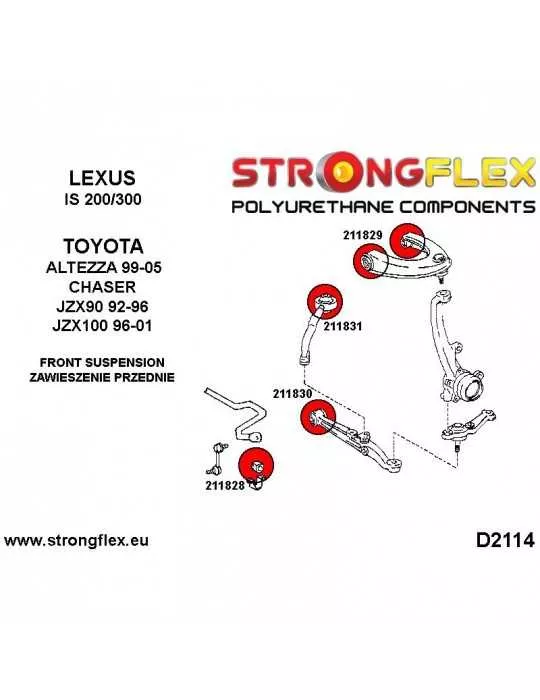 LEXUS
IS 200/300

TOYOTA
ALTEZZA 99-05
CHASER
JZX90 92-96
JZX100 96-01

FRONT SUSPENSION
ZAWIESZENIE PRZEDNIE

STRONGFLEX
POLYURETHANE COMPONENTS

211829
211831
211830
211828

www.strongflex.eu

D2114