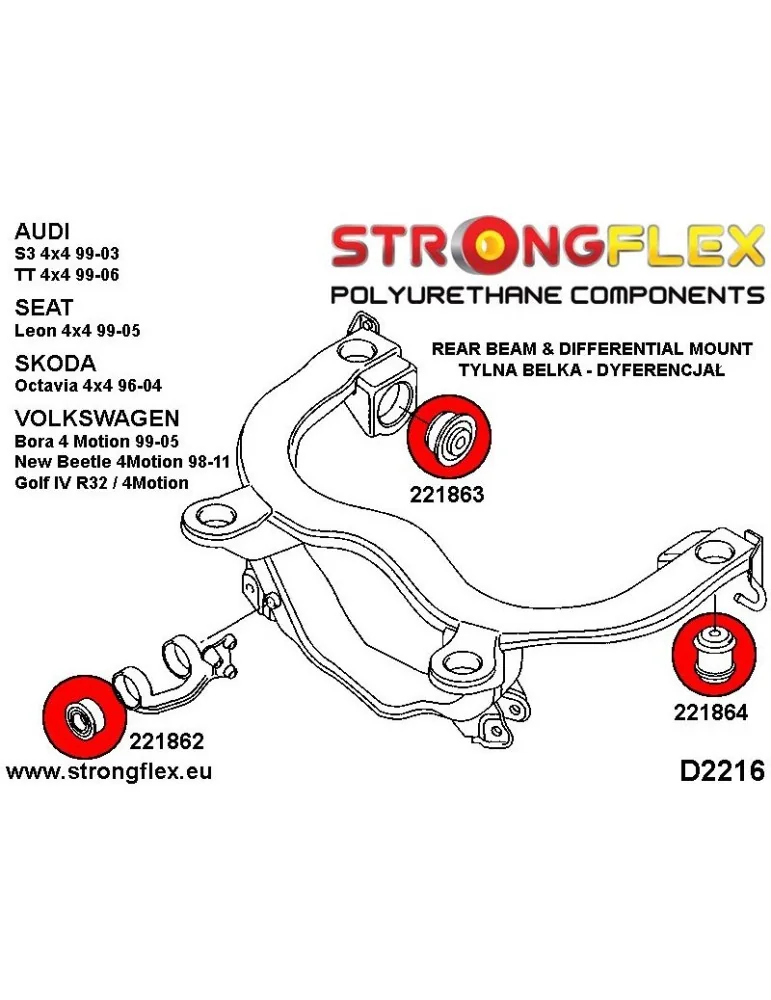 AUDI
S3 4x4 99-03
TT 4x4 99-06

SEAT
Leon 4x4 99-05

SKODA
Octavia 4x4 96-04

VOLKSWAGEN
Bora 4 Motion 99-05
New Beetle 4Motion 98-11
Golf IV R32 / 4Motion

STRONGFLEX
POLYURETHANE COMPONENTS

REAR BEAM & DIFFERENTIAL MOUNT
TYLNA BELKA - DYFERENCJAŁ

221863

221864

221862

www.strongflex.eu

D2216