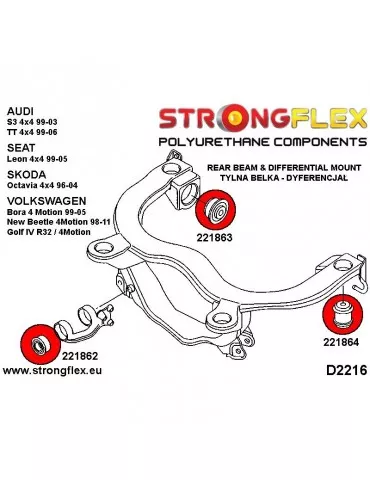 AUDI
S3 4x4 99-03
TT 4x4 99-06

SEAT
Leon 4x4 99-05

SKODA
Octavia 4x4 96-04

VOLKSWAGEN
Bora 4 Motion 99-05
New Beetle 4Motion 98-11
Golf IV R32 / 4Motion

STRONGFLEX
POLYURETHANE COMPONENTS

REAR BEAM & DIFFERENTIAL MOUNT
TYLNA BELKA - DYFERENCJAŁ

221863

221864

221862

www.strongflex.eu

D2216