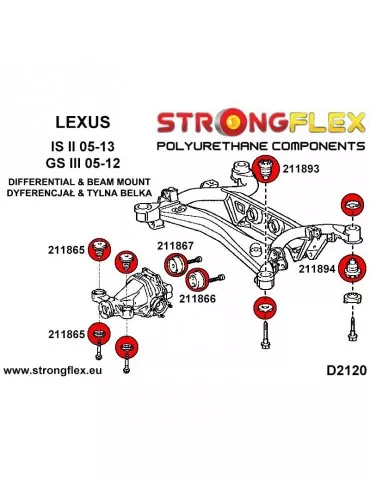 LEXUS

IS II 05-13
GS III 05-12

DIFFERENTIAL & BEAM MOUNT
DYFERENCJAŁ & TYLNA BELKA

STRONGFLEX
POLYURETHANE COMPONENTS

211893

211865

211867

211866

211894

211865

www.strongflex.eu

D2120