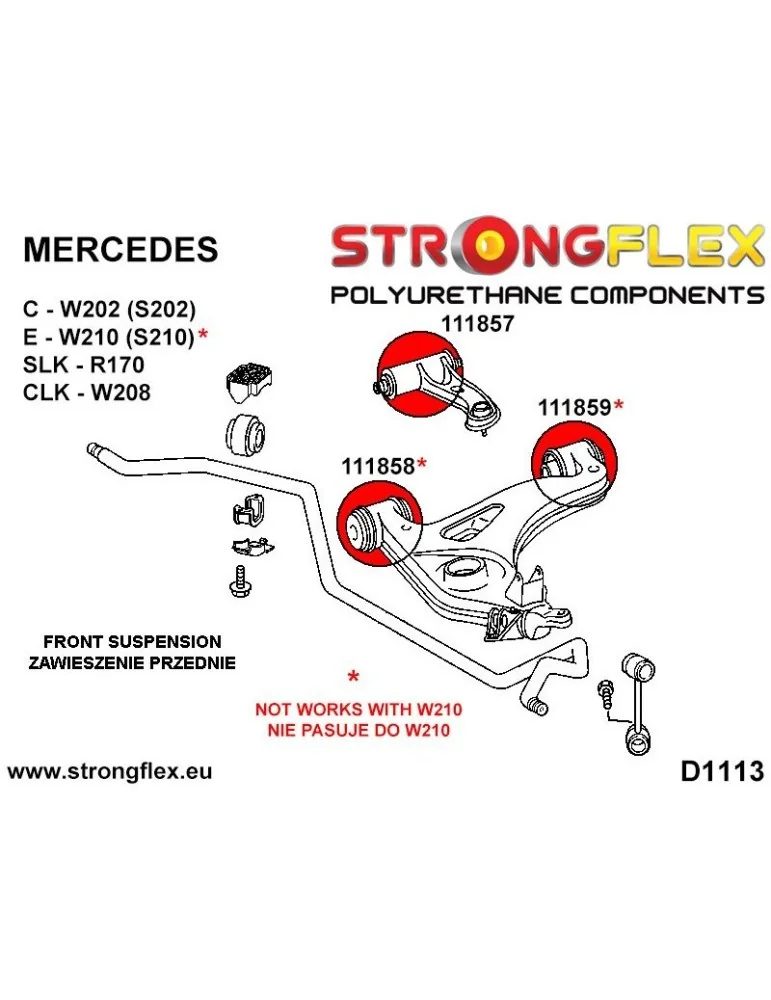 MERCEDES

C - W202 (S202)
E - W210 (S210)*
SLK - R170
CLK - W208

STRONGFLEX
POLYURETHANE COMPONENTS

111857

111859*

111858*

FRONT SUSPENSION
ZAWIESZENIE PRZEDNIE

*
NOT WORKS WITH W210
NIE PASUJE DO W210

www.strongflex.eu

D1113