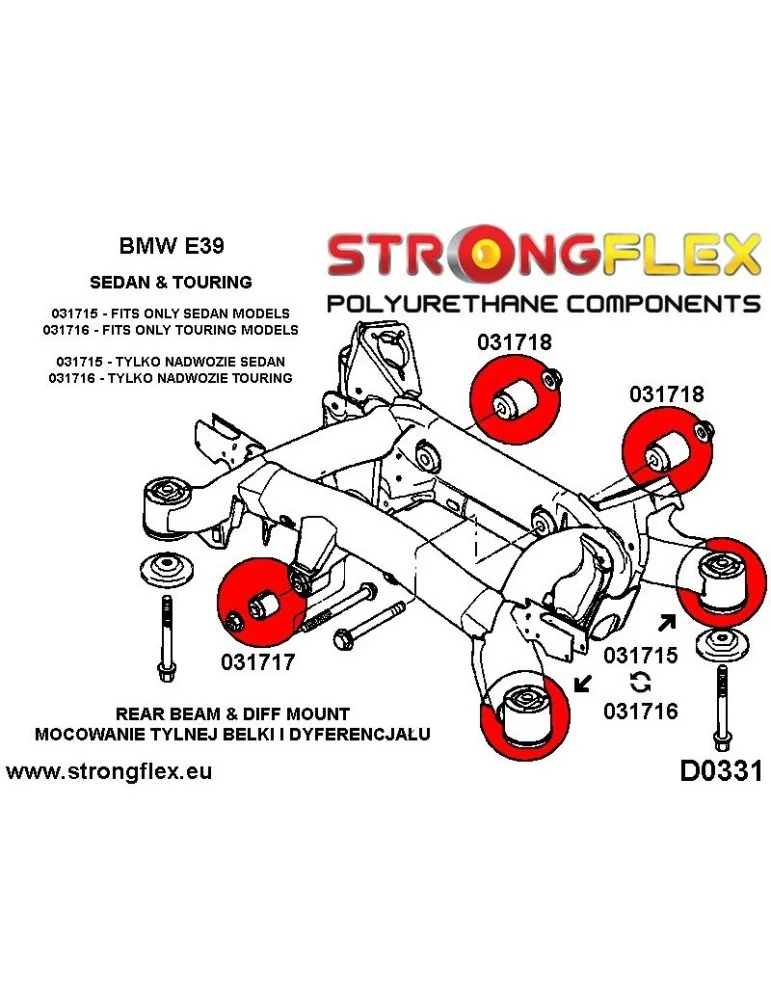 BMW E39

SEDAN & TOURING

031715 - FITS ONLY SEDAN MODELS
031716 - FITS ONLY TOURING MODELS

031715 - TYLKO NADWOZIE SEDAN
031716 - TYLKO NADWOZIE TOURING

STRONGFLEX
POLYURETHANE COMPONENTS

031718

031718

031717

031715

031716

REAR BEAM & DIFF MOUNT
MOCOWANIE TYLNEJ BELKI I DYFERENCJAŁU

www.strongflex.eu

D0331