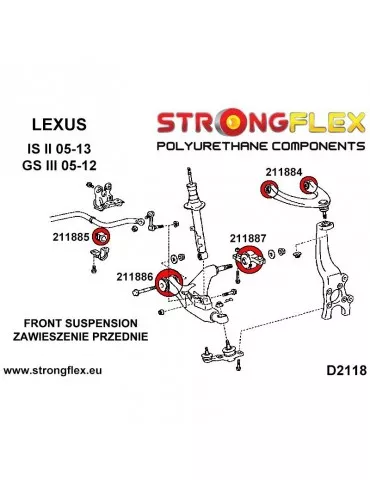 LEXUS
IS II 05-13
GS III 05-12

STRONGFLEX
POLYURETHANE COMPONENTS

211884

211885

211887

211886

FRONT SUSPENSION
ZAWIESZENIE PRZEDNIE

www.strongflex.eu

D2118