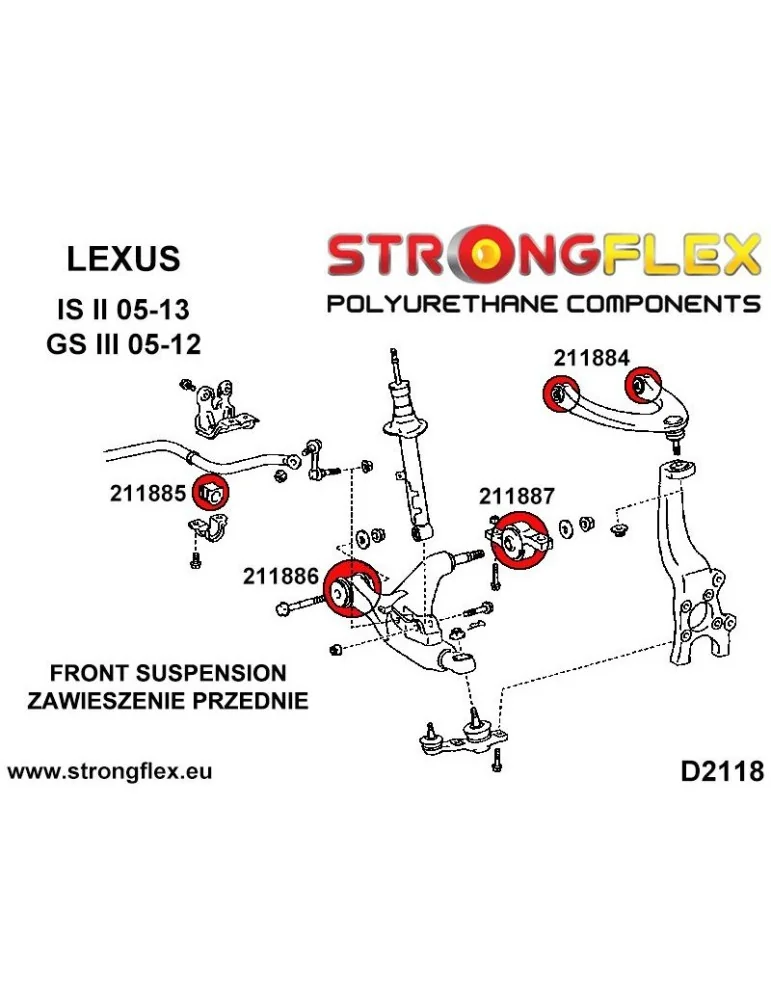 LEXUS
IS II 05-13
GS III 05-12

STRONGFLEX
POLYURETHANE COMPONENTS

211884
211885
211887
211886

FRONT SUSPENSION
ZAWIESZENIE PRZEDNIE

www.strongflex.eu

D2118