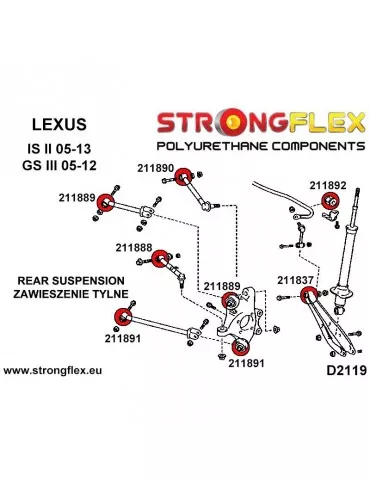 LEXUS
IS II 05-13
GS III 05-12

STRONGFLEX
POLYURETHANE COMPONENTS

211890
211889
211892
211888
REAR SUSPENSION
ZAWIESZENIE TYLNE
211889
211837
211891
211891

www.strongflex.eu
D2119