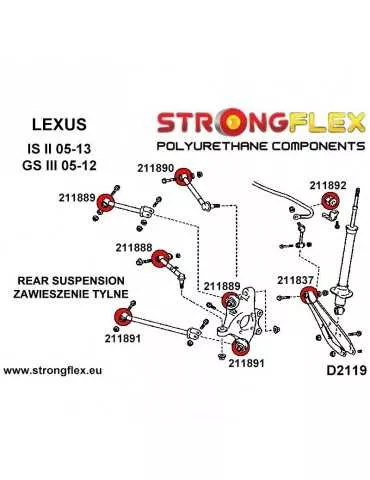 LEXUS
IS II 05-13
GS III 05-12

STRONGFLEX
POLYURETHANE COMPONENTS

211890
211889
211892
211888
REAR SUSPENSION
ZAWIESZENIE TYLNE
211889
211837
211891
211891

www.strongflex.eu
D2119