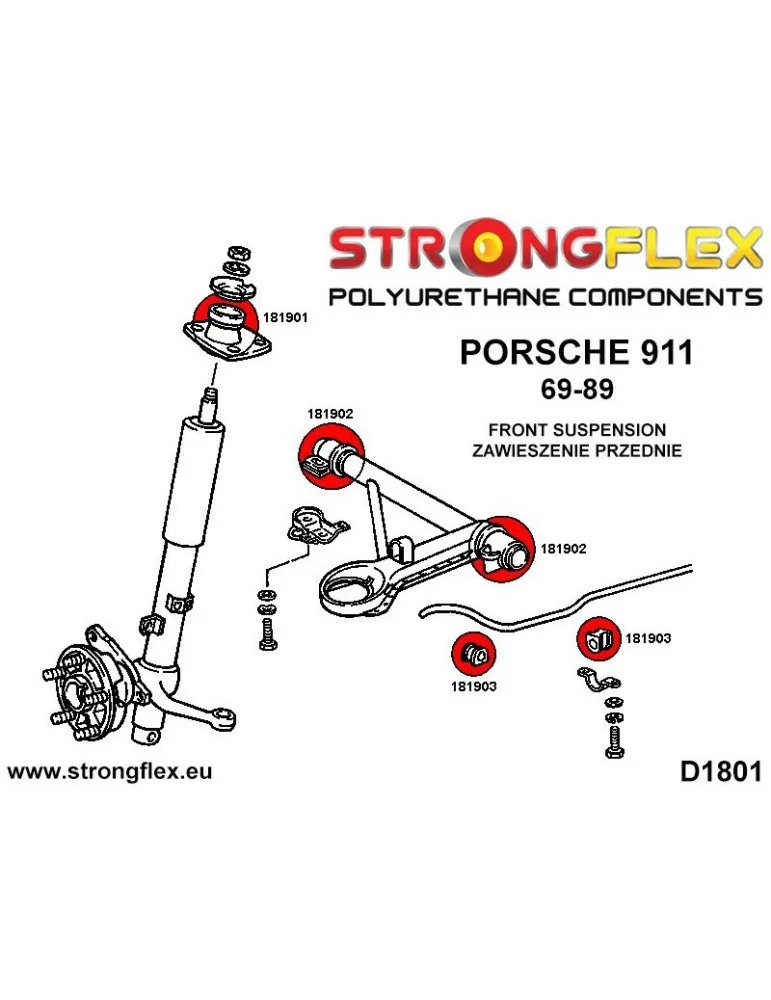 STRONGFLEX
POLYURETHANE COMPONENTS

PORSCHE 911
69-89

FRONT SUSPENSION
ZAWIESZENIE PRZEDNIE

181901

181902

181902

181903

181903

www.strongflex.eu

D1801