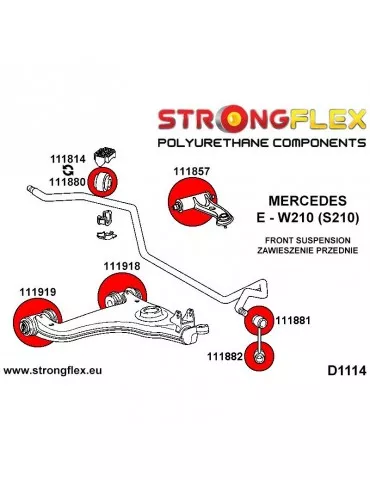 STRONGFLEX
POLYURETHANE COMPONENTS

111814
111880

111857

MERCEDES
E - W210 (S210)

FRONT SUSPENSION
ZAWIESZENIE PRZEDNIE

111918

111919

111881

111882

www.strongflex.eu

D1114