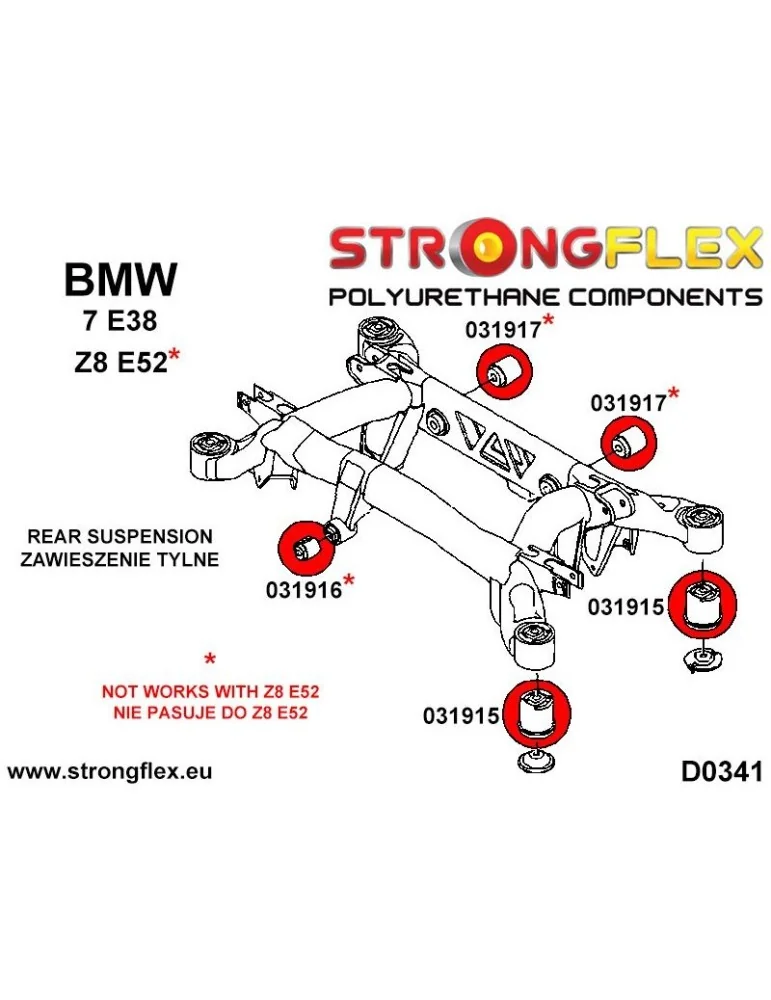 STRONGFLEX
POLYURETHANE COMPONENTS

BMW
7 E38
Z8 E52*

031917*
031917*

REAR SUSPENSION
ZAWIESZENIE TYLNE

031916*
031915
031915

*
NOT WORKS WITH Z8 E52
NIE PASUJE DO Z8 E52

www.strongflex.eu

D0341