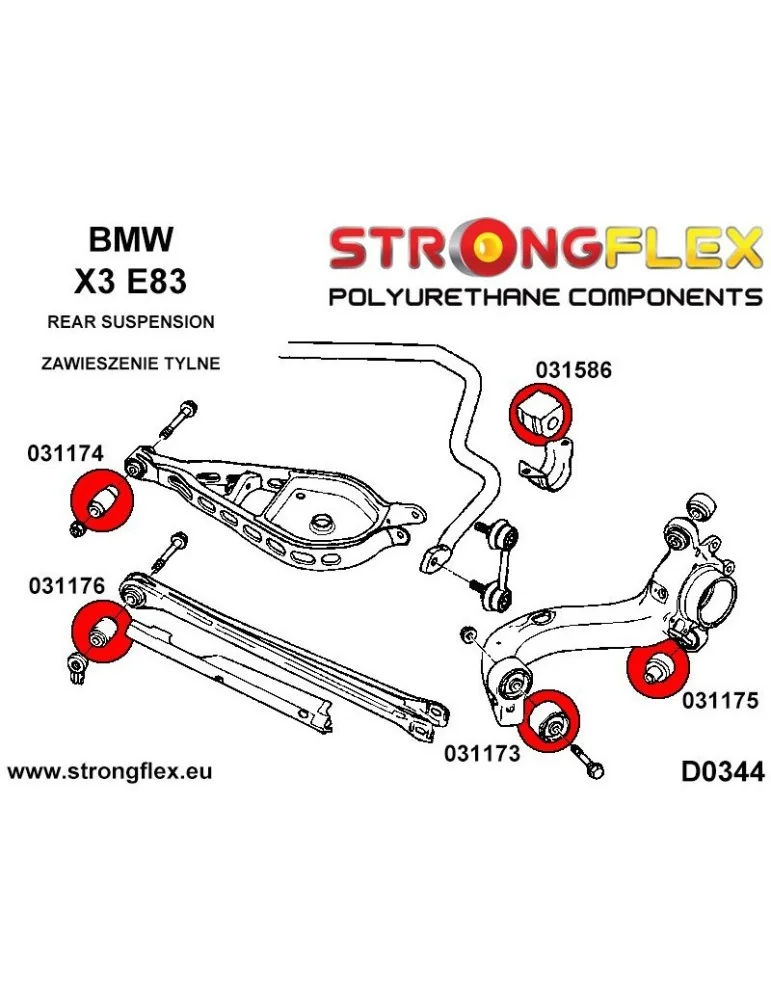 BMW
X3 E83
REAR SUSPENSION

ZAWIESZENIE TYLNE

STRONGFLEX
POLYURETHANE COMPONENTS

031586

031174

031176

031175

031173

www.strongflex.eu

D0344