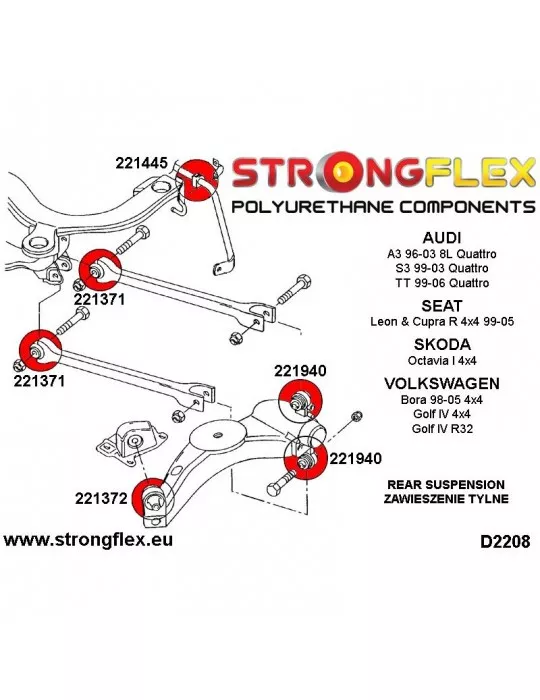 221445

STRONGFLEX
POLYURETHANE COMPONENTS

AUDI
A3 96-03 8L Quattro
S3 99-03 Quattro
TT 99-06 Quattro

SEAT
Leon & Cupra R 4x4 99-05

SKODA
Octavia I 4x4

VOLKSWAGEN
Bora 98-05 4x4
Golf IV 4x4
Golf IV R32

221371

221371

221940

221940

221372

REAR SUSPENSION
ZAWIESZENIE TYLNE

www.strongflex.eu

D2208