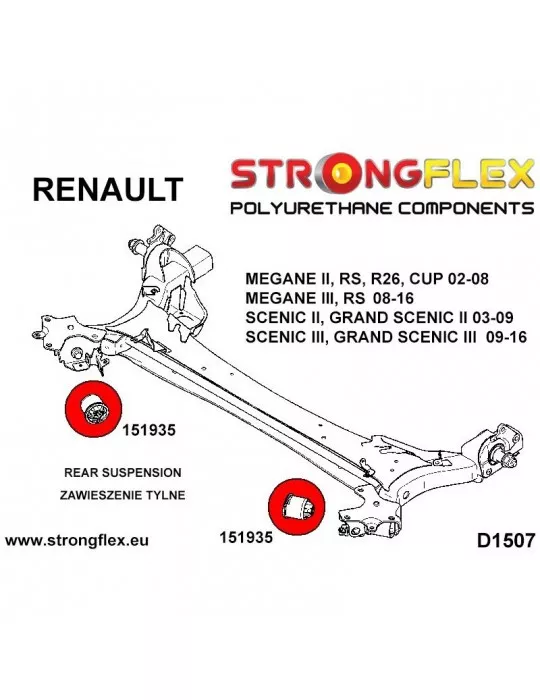 RENAULT

STRONGFLEX
POLYURETHANE COMPONENTS

MEGANE II, RS, R26, CUP 02-08
MEGANE III, RS 08-16
SCENIC II, GRAND SCENIC II 03-09
SCENIC III, GRAND SCENIC III 09-16

151935

REAR SUSPENSION
ZAWIESZENIE TYLNE

www.strongflex.eu

151935

D1507