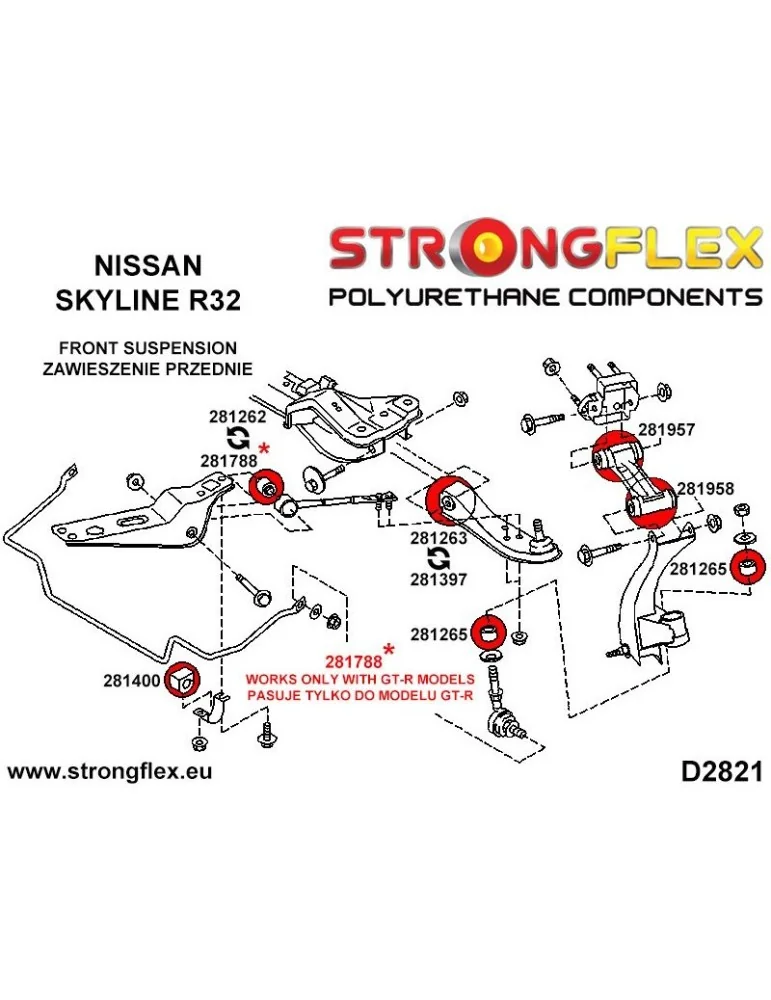 NISSAN
SKYLINE R32

STRONGFLEX
POLYURETHANE COMPONENTS

FRONT SUSPENSION
ZAWIESZENIE PRZEDNIE

281262
281788 *

281957
281958

281263
281397

281265

281265

281400

281788 *
WORKS ONLY WITH GT-R MODELS
PASUJE TYLKO DO MODELU GT-R

www.strongflex.eu

D2821