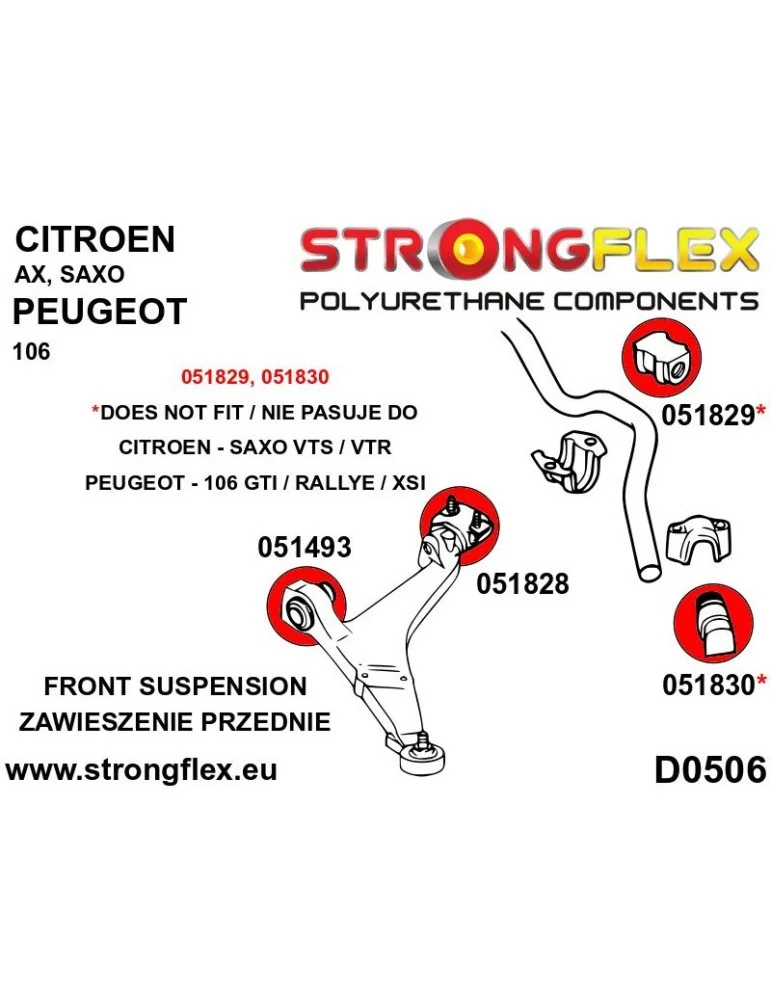 CITROEN
AX, SAXO
PEUGEOT
106

STRONGFLEX
POLYURETHANE COMPONENTS

051829, 051830
*DOES NOT FIT / NIE PASUJE DO
CITROEN - SAXO VTS / VTR
PEUGEOT - 106 GTI / RALLYE / XSI

051829*

051493

051828

051830*

FRONT SUSPENSION
ZAWIESZENIE PRZEDNIE

www.strongflex.eu

D0506