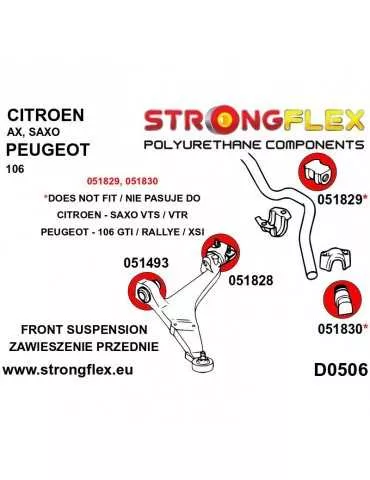 CITROEN
AX, SAXO
PEUGEOT
106

STRONGFLEX
POLYURETHANE COMPONENTS

051829, 051830
*DOES NOT FIT / NIE PASUJE DO
CITROEN - SAXO VTS / VTR
PEUGEOT - 106 GTI / RALLYE / XSI

051829*

051493

051828

051830*

FRONT SUSPENSION
ZAWIESZENIE PRZEDNIE

www.strongflex.eu

D0506