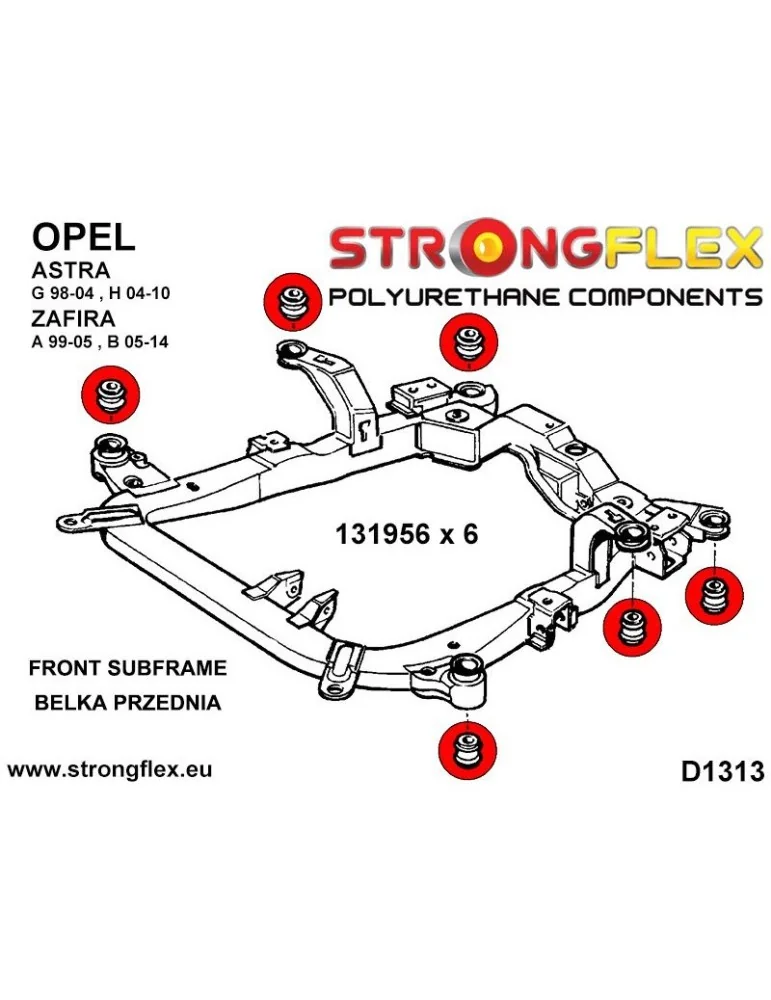 OPEL
ASTRA
G 98-04 , H 04-10
ZAFIRA
A 99-05 , B 05-14

STRONGFLEX
POLYURETHANE COMPONENTS

131956 x 6

FRONT SUBFRAME
BELKA PRZEDNIA

www.strongflex.eu

D1313