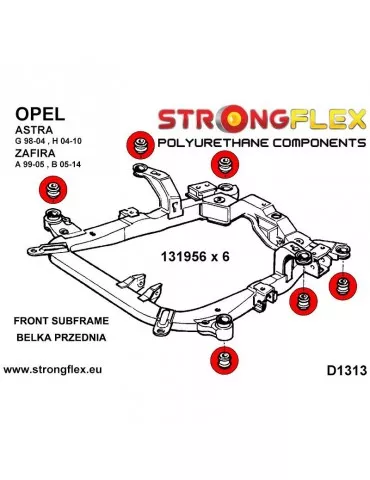 OPEL
ASTRA
G 98-04 , H 04-10
ZAFIRA
A 99-05 , B 05-14

STRONGFLEX
POLYURETHANE COMPONENTS

131956 x 6

FRONT SUBFRAME
BELKA PRZEDNIA

www.strongflex.eu

D1313