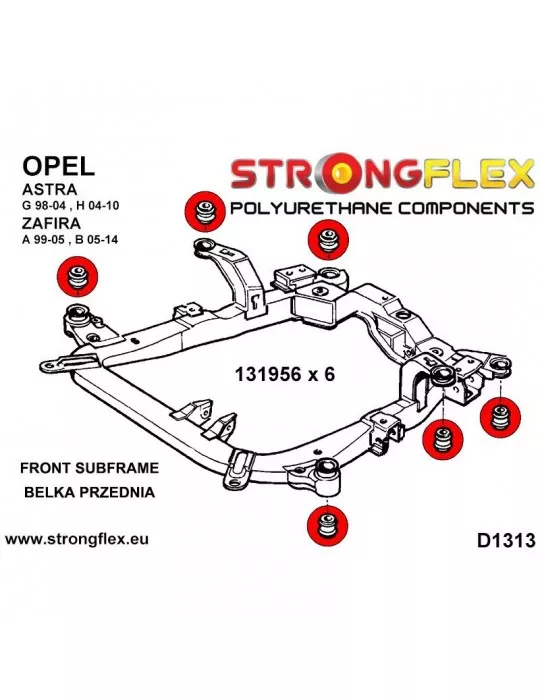 OPEL
ASTRA
G 98-04 , H 04-10
ZAFIRA
A 99-05 , B 05-14

STRONGFLEX
POLYURETHANE COMPONENTS

131956 x 6

FRONT SUBFRAME
BELKA PRZEDNIA

www.strongflex.eu

D1313