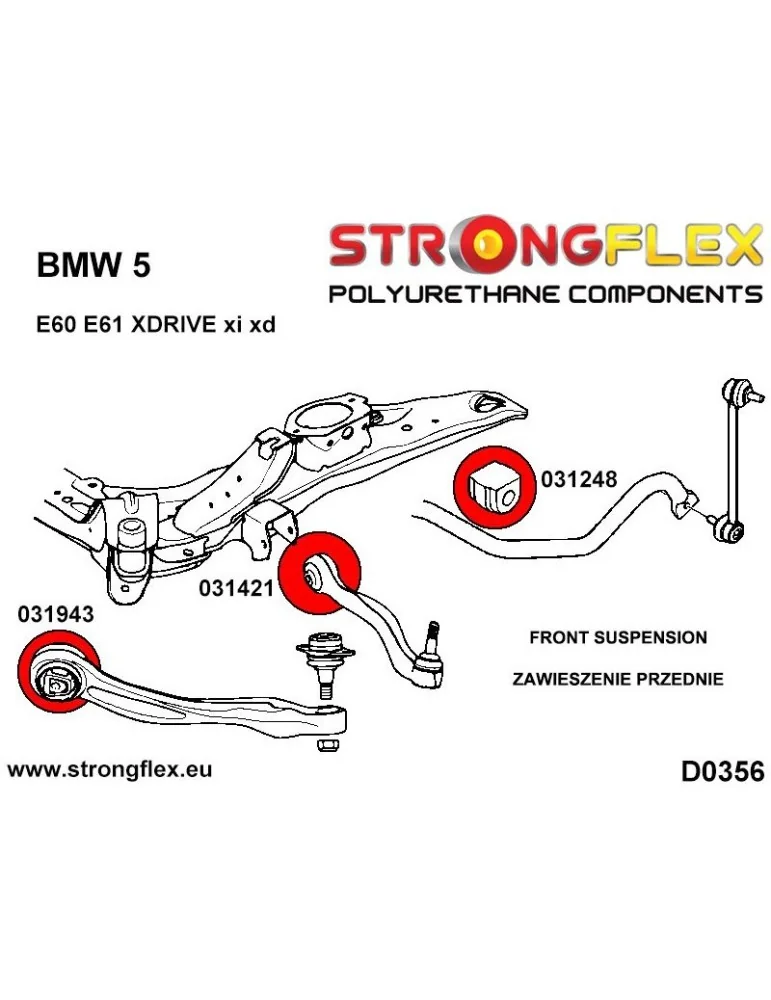 BMW 5

E60 E61 XDRIVE xi xd

STRONGFLEX
POLYURETHANE COMPONENTS

031248

031421

031943

FRONT SUSPENSION

ZAWIESZENIE PRZEDNIE

www.strongflex.eu

D0356