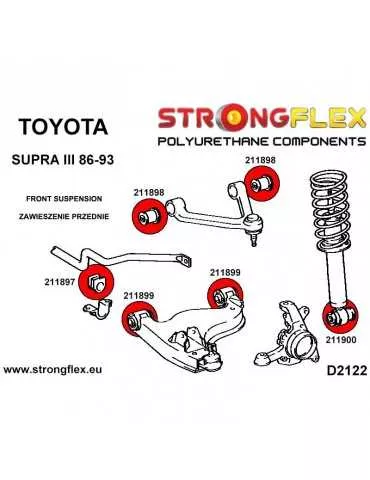 TOYOTA

SUPRA III 86-93

FRONT SUSPENSION

ZAWIESZENIE PRZEDNIE

STRONGFLEX
POLYURETHANE COMPONENTS

211898

211898

211897

211899

211899

211900

www.strongflex.eu

D2122