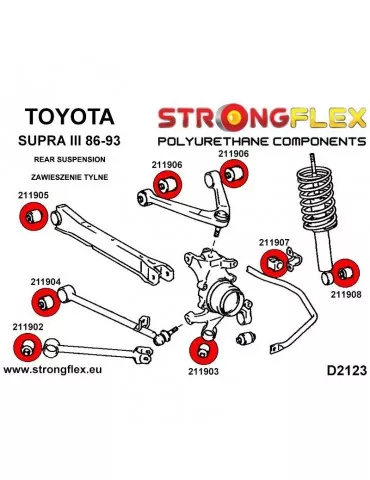 TOYOTA
SUPRA III 86-93
REAR SUSPENSION
ZAWIESZENIE TYLNE

STRONGFLEX
POLYURETHANE COMPONENTS

211906
211906
211905
211907
211904
211908
211902
211903

www.strongflex.eu
D2123