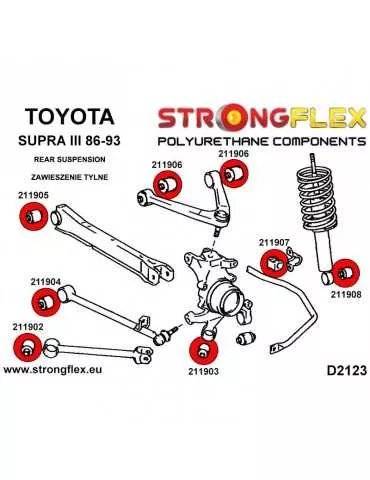 TOYOTA
SUPRA III 86-93
REAR SUSPENSION
ZAWIESZENIE TYLNE

STRONGFLEX
POLYURETHANE COMPONENTS

211906
211906
211905
211907
211904
211908
211902
211903

www.strongflex.eu
D2123