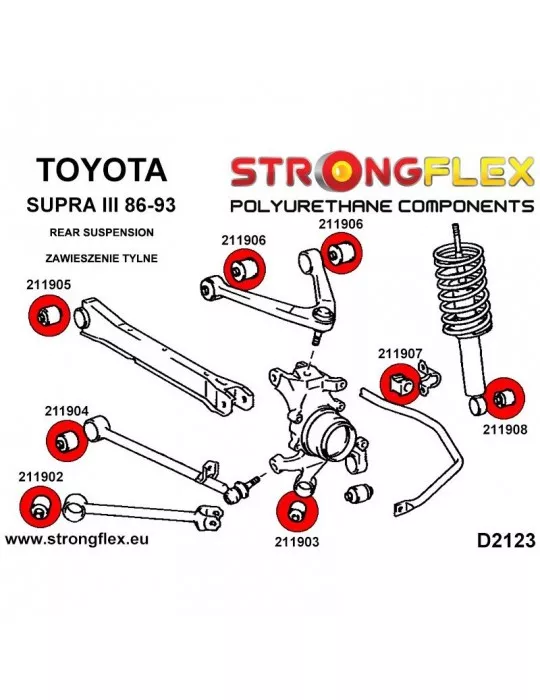 TOYOTA
SUPRA III 86-93
REAR SUSPENSION
ZAWIESZENIE TYLNE

STRONGFLEX
POLYURETHANE COMPONENTS

211906
211906
211905
211907
211904
211908
211902
211903

www.strongflex.eu

D2123