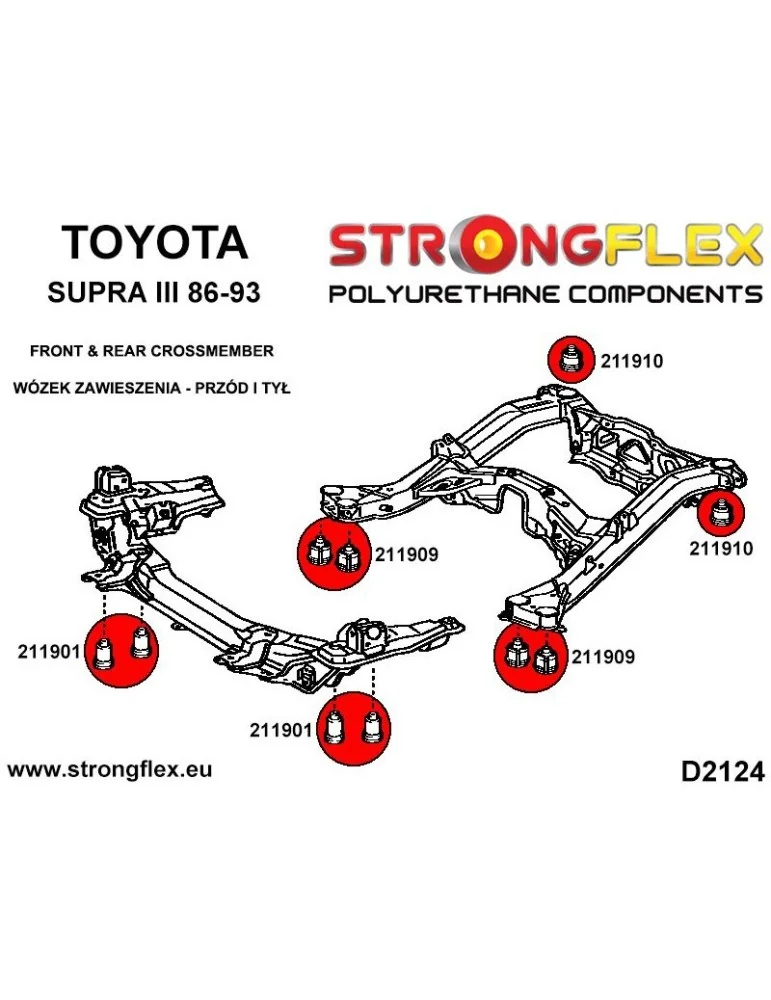 TOYOTA
SUPRA III 86-93

STRONGFLEX
POLYURETHANE COMPONENTS

FRONT & REAR CROSSMEMBER
WÓZEK ZAWIESZENIA - PRZÓD I TYŁ

211910
211909
211910
211901
211909
211901

www.strongflex.eu

D2124